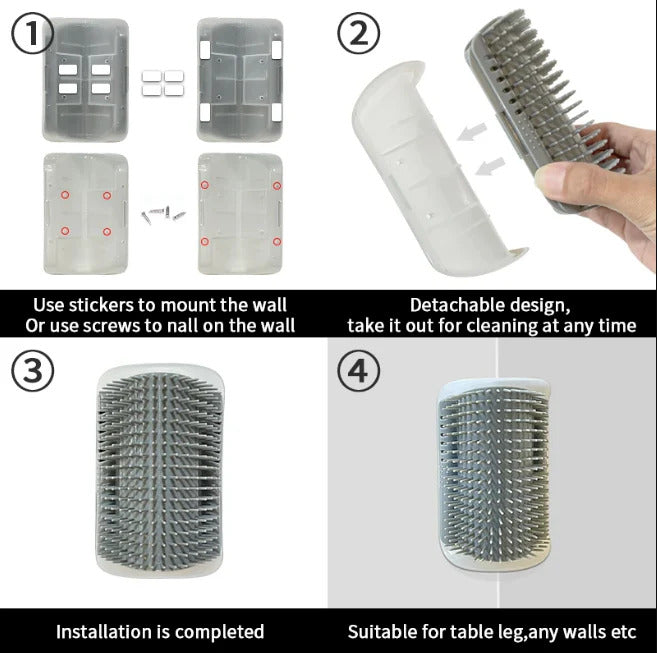 ①

Use stickers to mount the wall
Or use screws to nall on the wall

②

Detachable design,
take it out for cleaning at any time

③

Installation is completed

④

Suitable for table leg,any walls etc